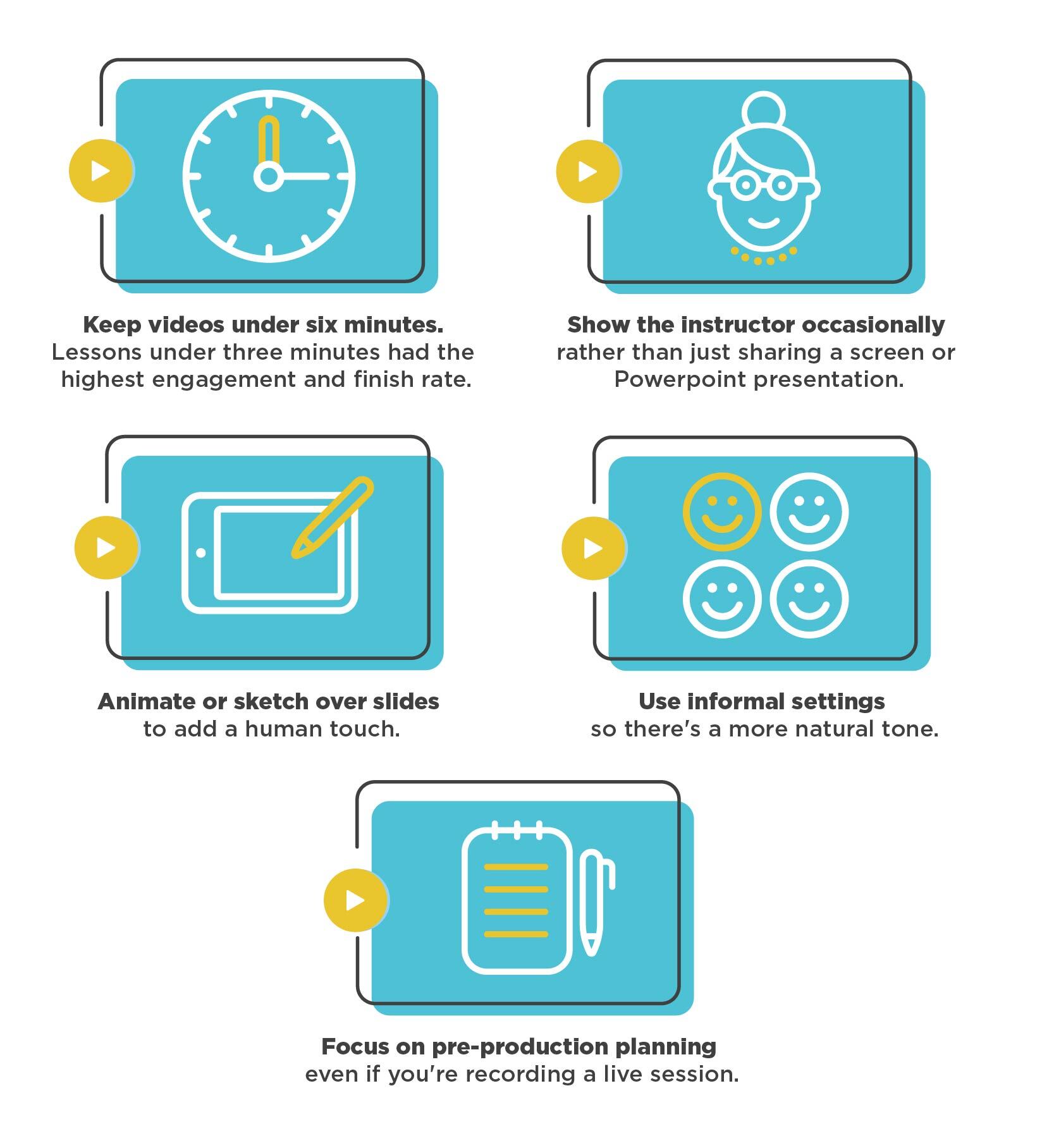 Keep videos under six minutes.
Lessons under three minutes had the highest engagement and finish rate.

Show the instructor occasionally
rather than just sharing a screen or Powerpoint presentation.

Animate or sketch over slides
to add a human touch.

Use informal settings
so there's a more natural tone.

Focus on pre-production planning
even if you're recording a live session.